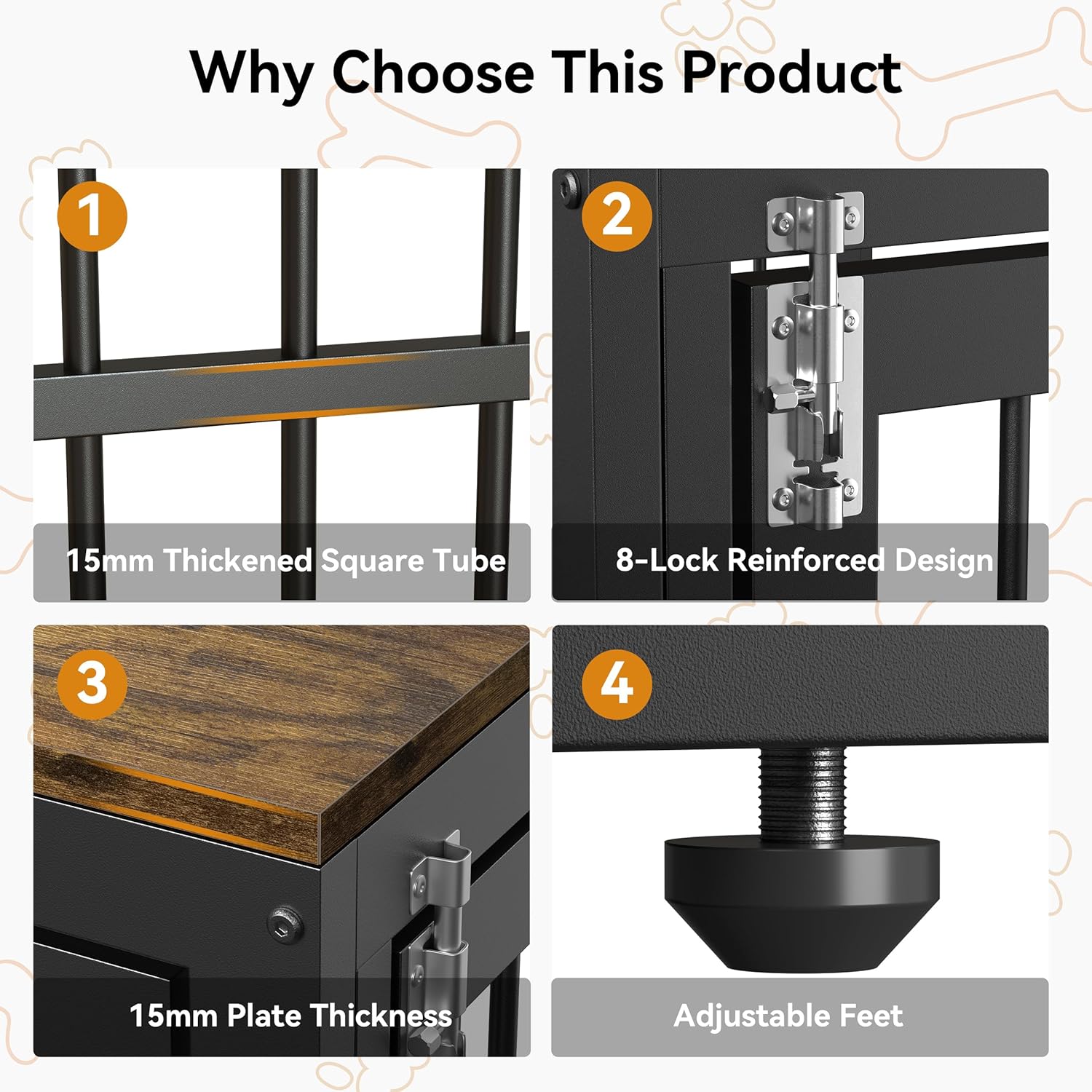 Why Choose This Product

1

15mm Thickened Square Tube

2

8-Lock Reinforced Design

3

15mm Plate Thickness

4

Adjustable Feet