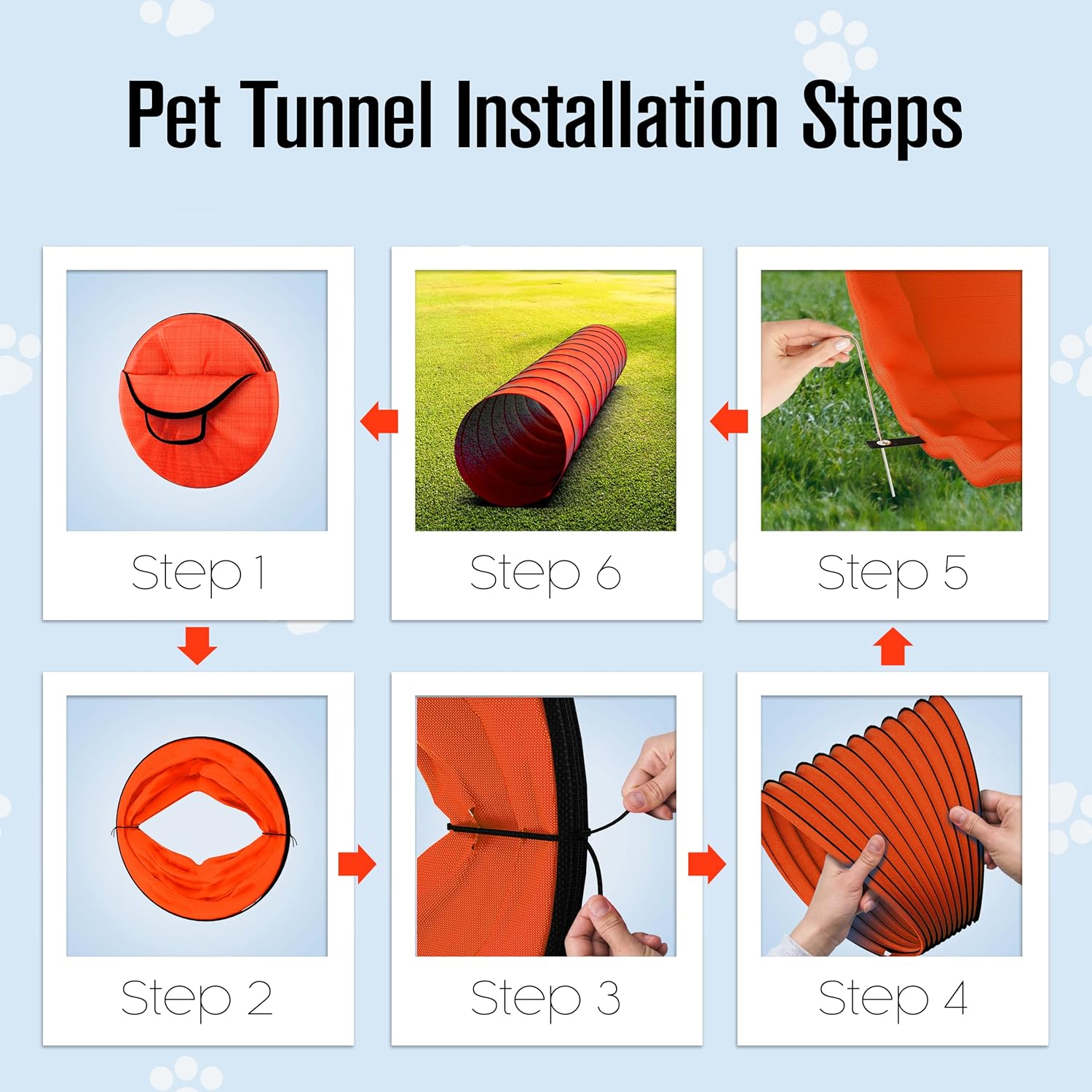 Pet Tunnel Installation Steps

Step 1

Step 6

Step 5

Step 2

Step 3

Step 4