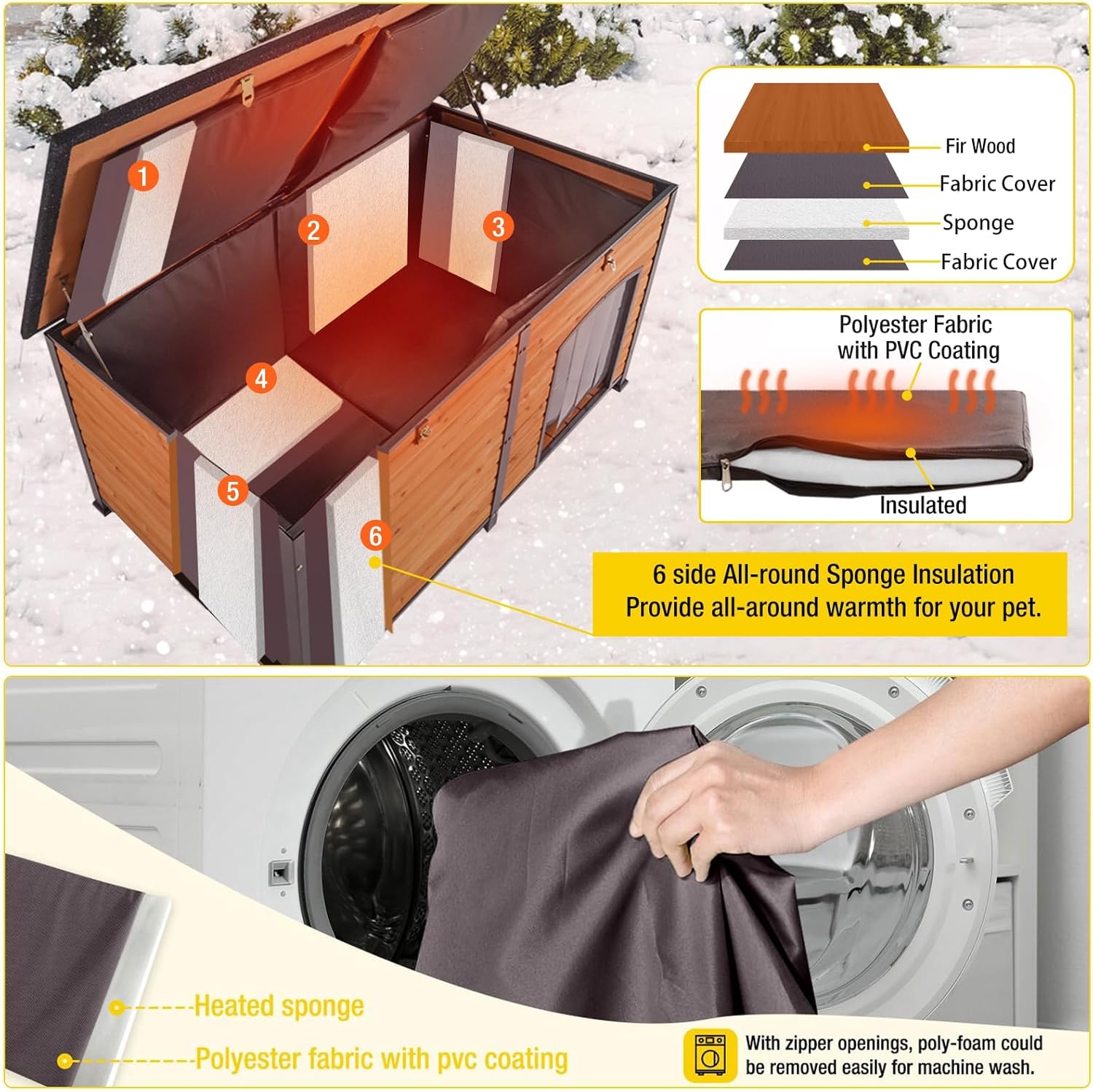 1

2

3

4

5

6

Fir Wood
Fabric Cover
Sponge
Fabric Cover

Polyester Fabric with PVC Coating

Insulated

6 side All-round Sponge Insulation
Provide all-around warmth for your pet.

Heated sponge

Polyester fabric with pvc coating

With zipper openings, poly-foam could be removed easily for machine wash.