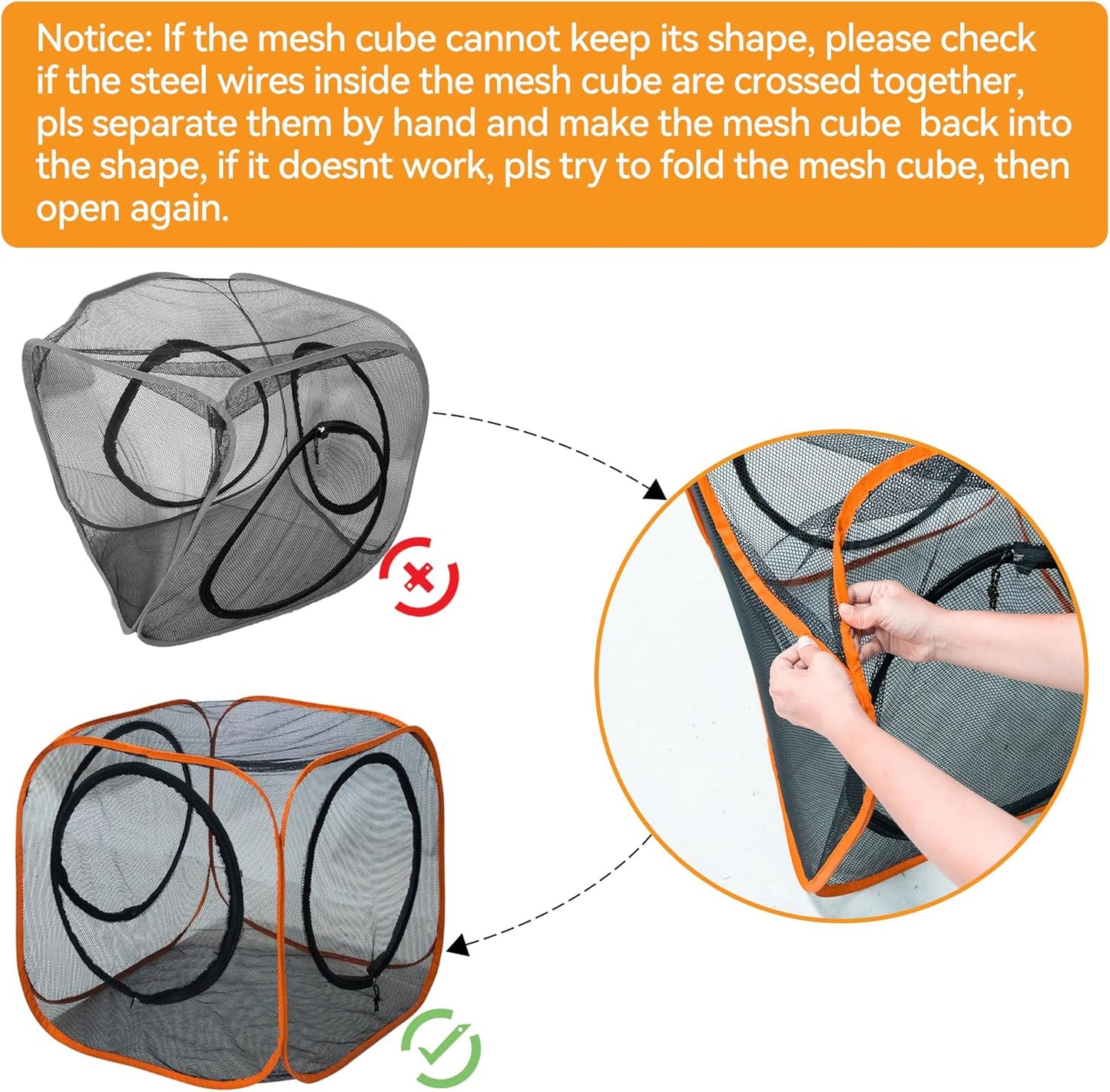 Notice: If the mesh cube cannot keep its shape, please check if the steel wires inside the mesh cube are crossed together, pls separate them by hand and make the mesh cube  back into the shape, if it doesnt work, pls try to fold the mesh cube, then open again.