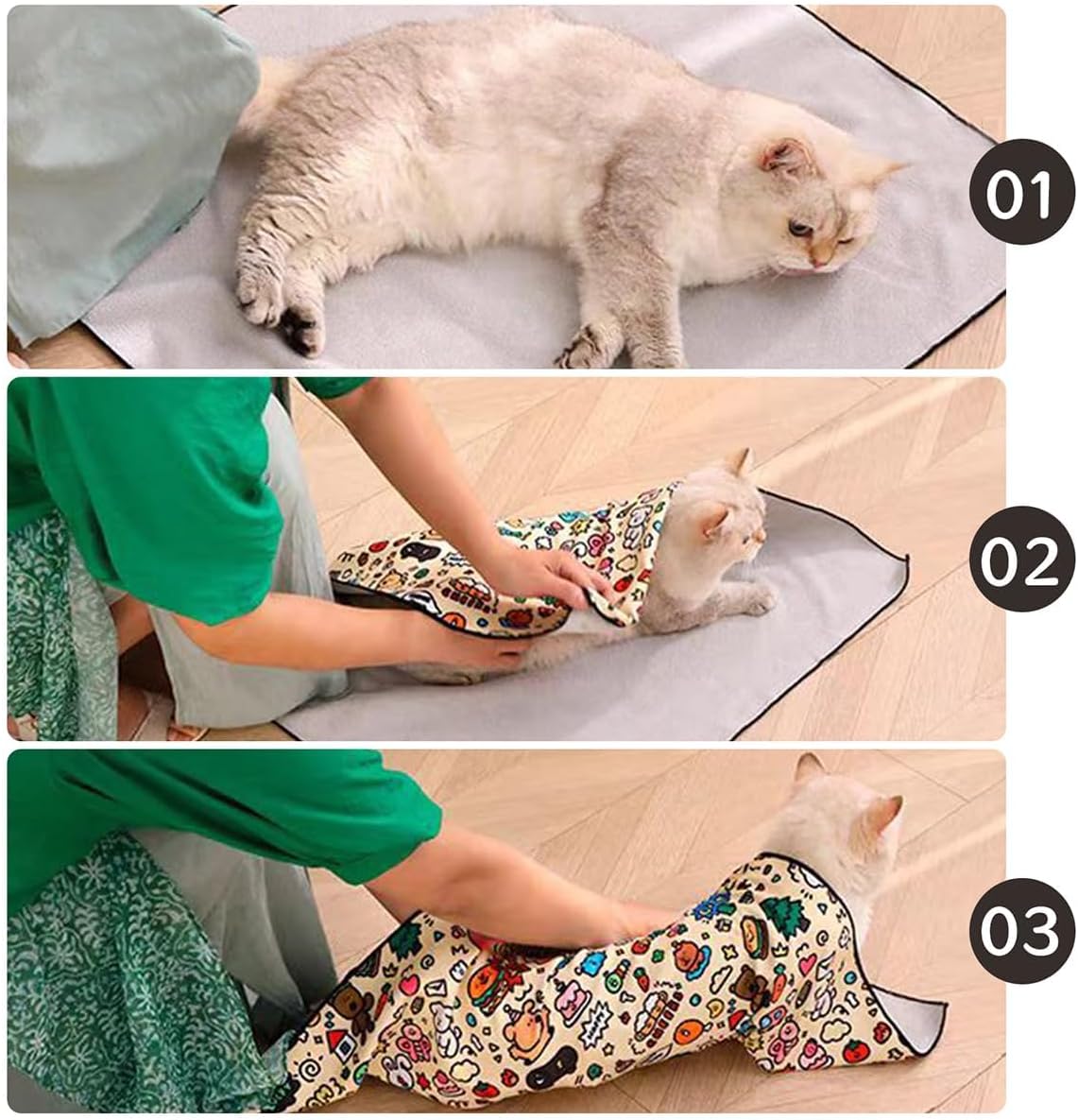 01

02

03