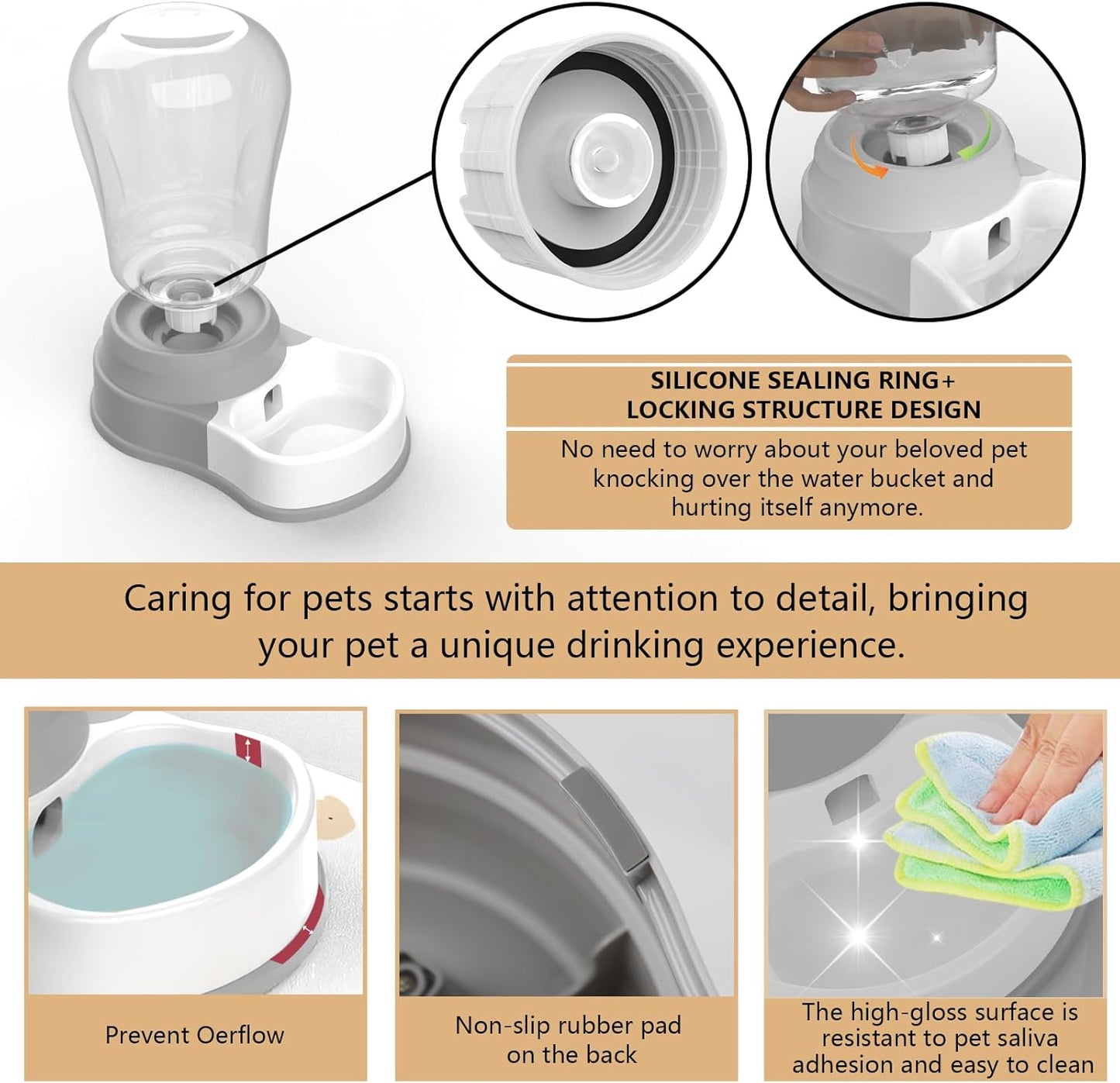 SILICONE SEALING RING+
LOCKING STRUCTURE DESIGN

No need to worry about your beloved pet knocking over the water bucket and hurting itself anymore.

Caring for pets starts with attention to detail, bringing your pet a unique drinking experience.

Prevent Oerflow

Non-slip rubber pad on the back

The high-gloss surface is resistant to pet saliva adhesion and easy to clean