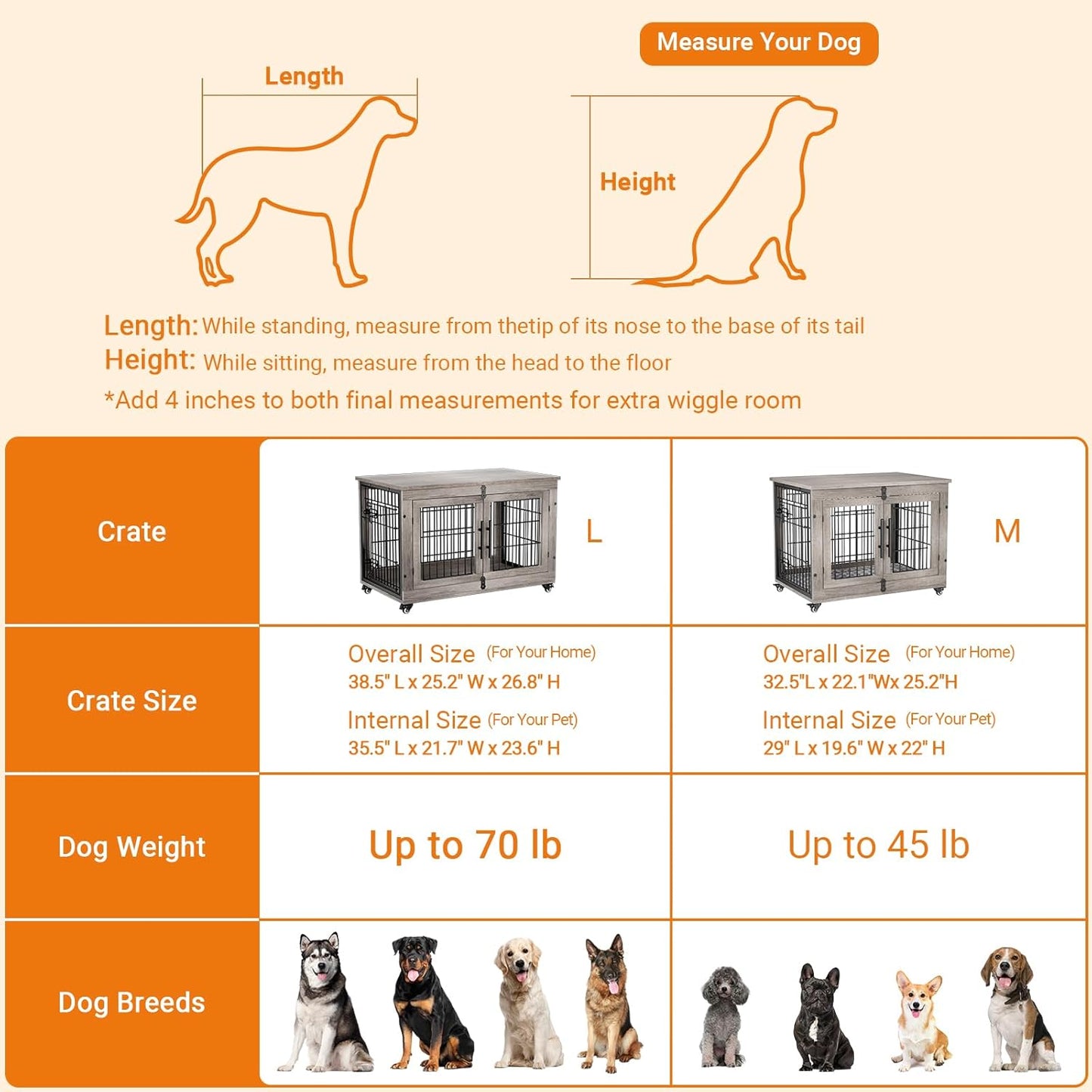 Measure Your Dog

Length

Height

Length: While standing, measure from thetip of its nose to the base of its tail
Height: While sitting, measure from the head to the floor
*Add 4 inches to both final measurements for extra wiggle room

| Crate | L | M |
|---|---|---|
| Crate Size | Overall Size (For Your Home) 38.5" L x 25.2" W x 26.8" H Internal Size (For Your Pet) 35.5" L x 21.7" W x 23.6" H | Overall Size (For Your Home) 32.5"L x 22.1"Wx 25.2"H Internal Size (For Your Pet) 29" L x 19.6" W x 22" H |
| Dog Weight | Up to 70 lb | Up to 45 lb |
| Dog Breeds | | |