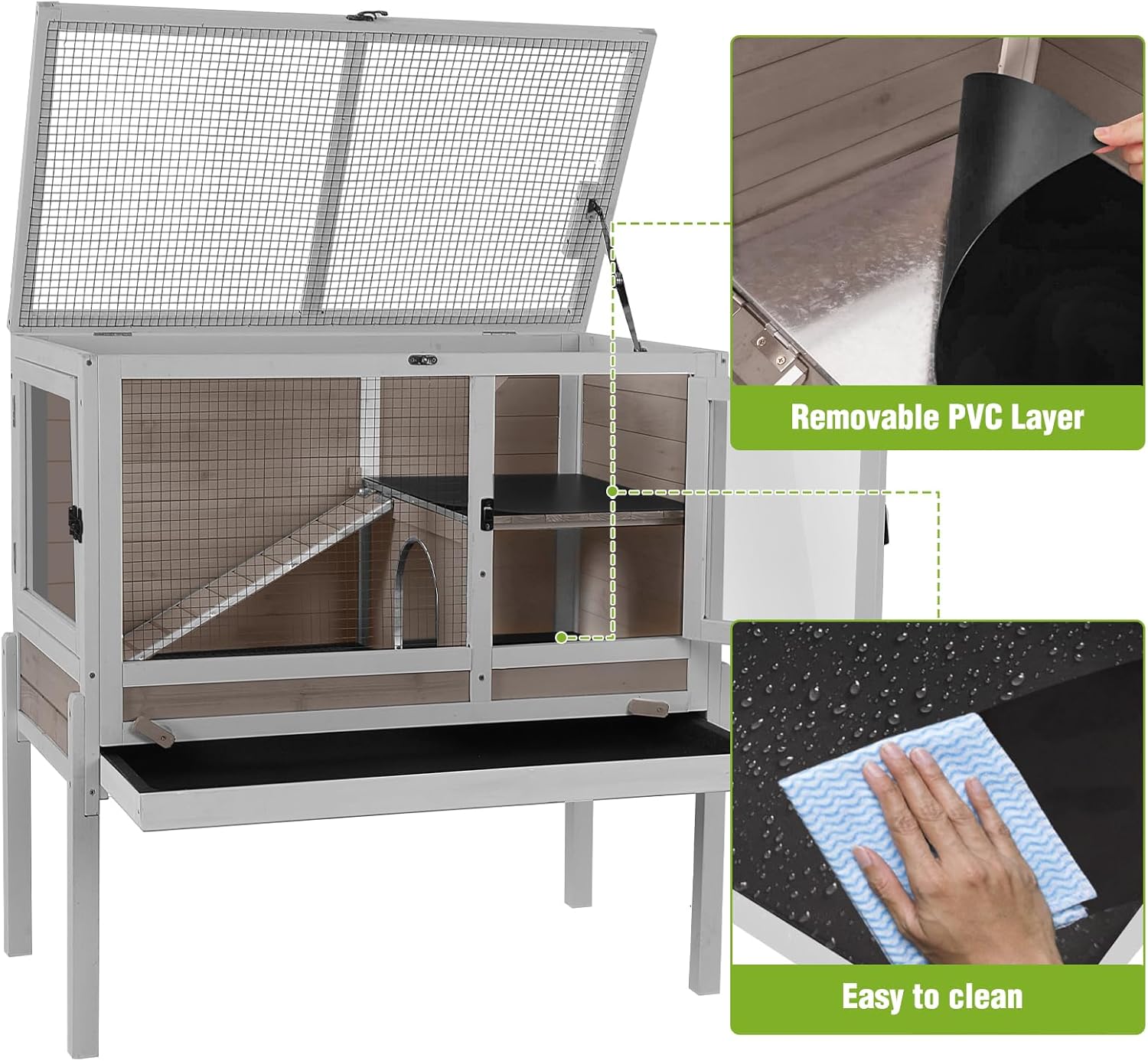 Removable PVC Layer

Easy to clean