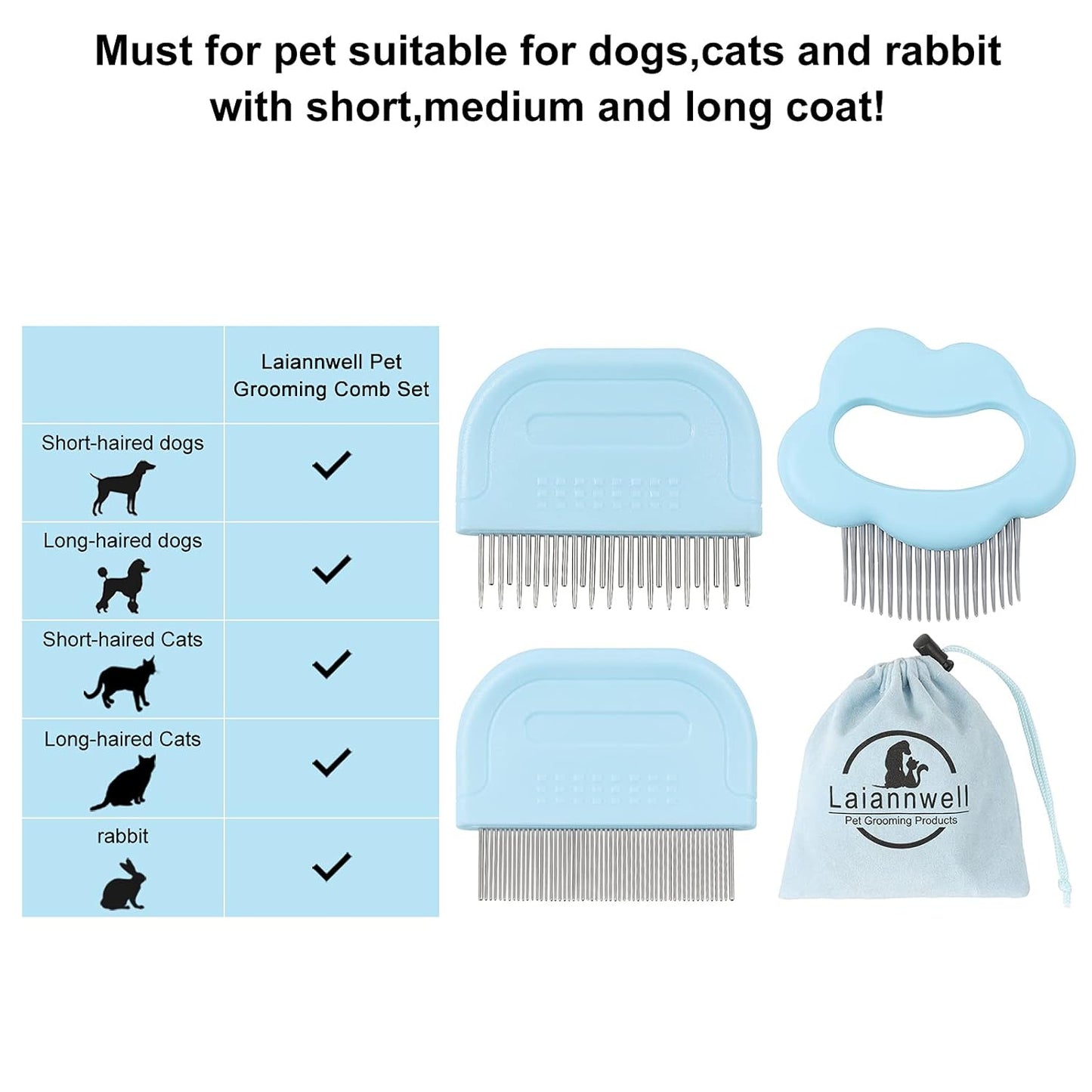 Must for pet suitable for dogs,cats and rabbit with short,medium and long coat!

| | Laiannwell Pet Grooming Comb Set |
|---|---|
| Short-haired dogs | ✓ |
| Long-haired dogs | ✓ |
| Short-haired Cats | ✓ |
| Long-haired Cats | ✓ |
| rabbit | ✓ |

Laiannwell
Pet Grooming Products